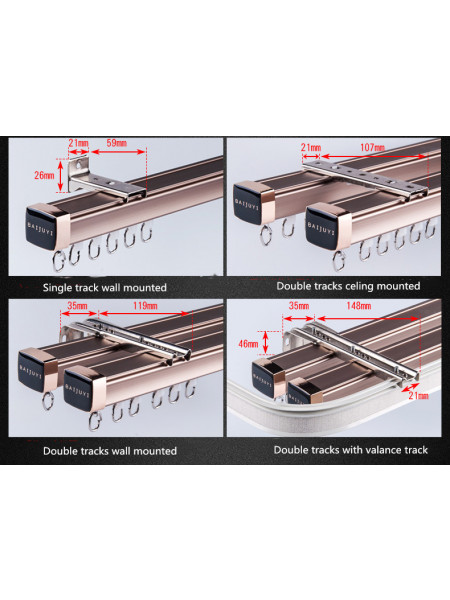 21mm 59mm
26mm
BAIJUYI
Single track wall mounted

21mm 107mm
BAIJUYI
BAIJUYI
Double tracks celing mounted

35mm 119mm
BAIJUYI
BAIJUYI
Double tracks wall mounted

35mm 148mm
46mm
21mm
Double tracks with valance track