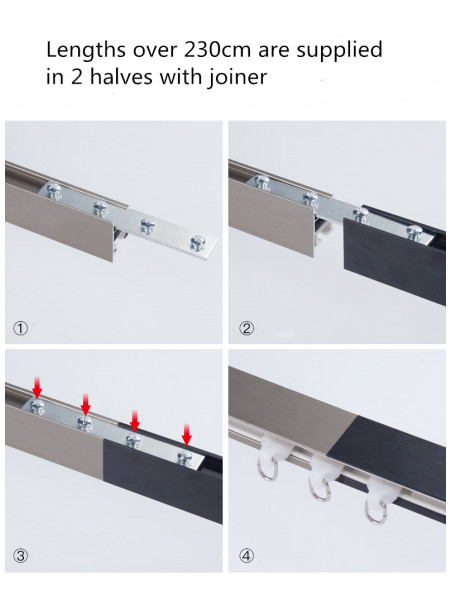 Lengths over 230cm are supplied in 2 halves with joiner

①

②

③

④